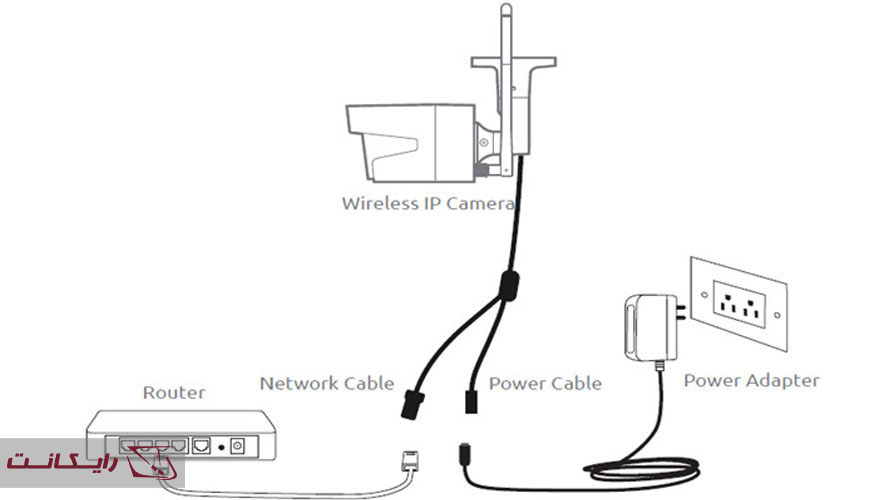 Wireless IP Camera

Router

Network Cable

Power Cable

Power Adapter

رایکانت