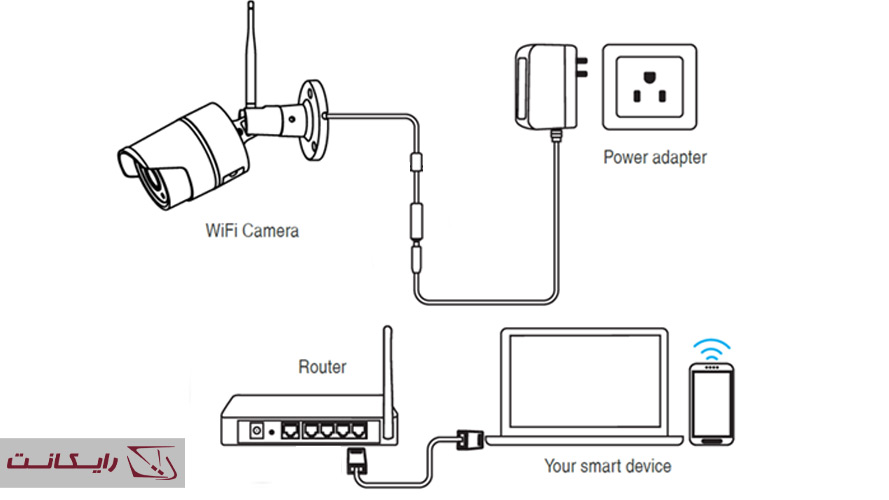 Power adapter

WiFi Camera

Router

Your smart device

رایکانت